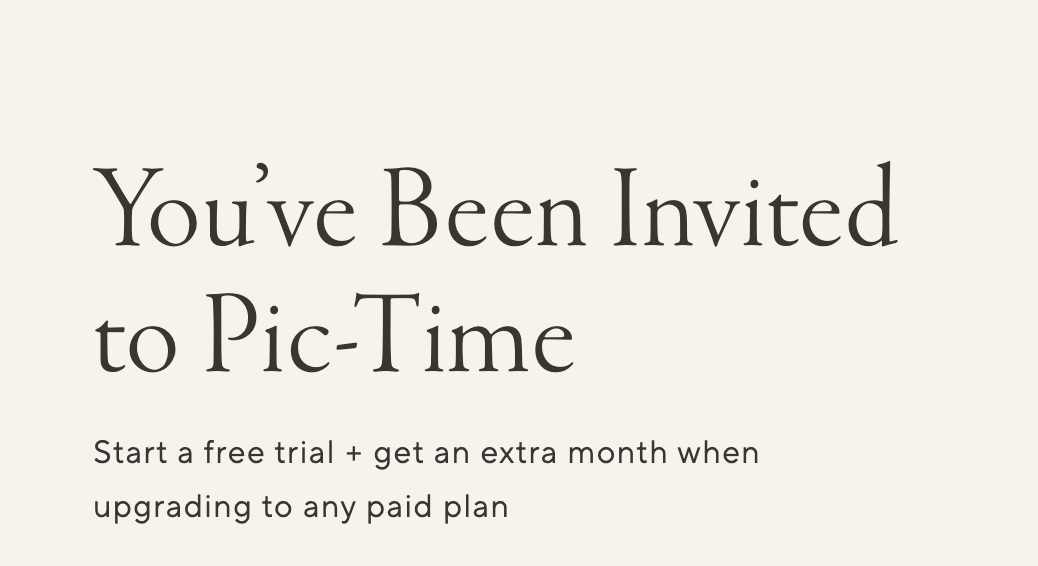 You've Been Invited to Pic-Time

Start a free trial + get an extra month when upgrading to any paid plan